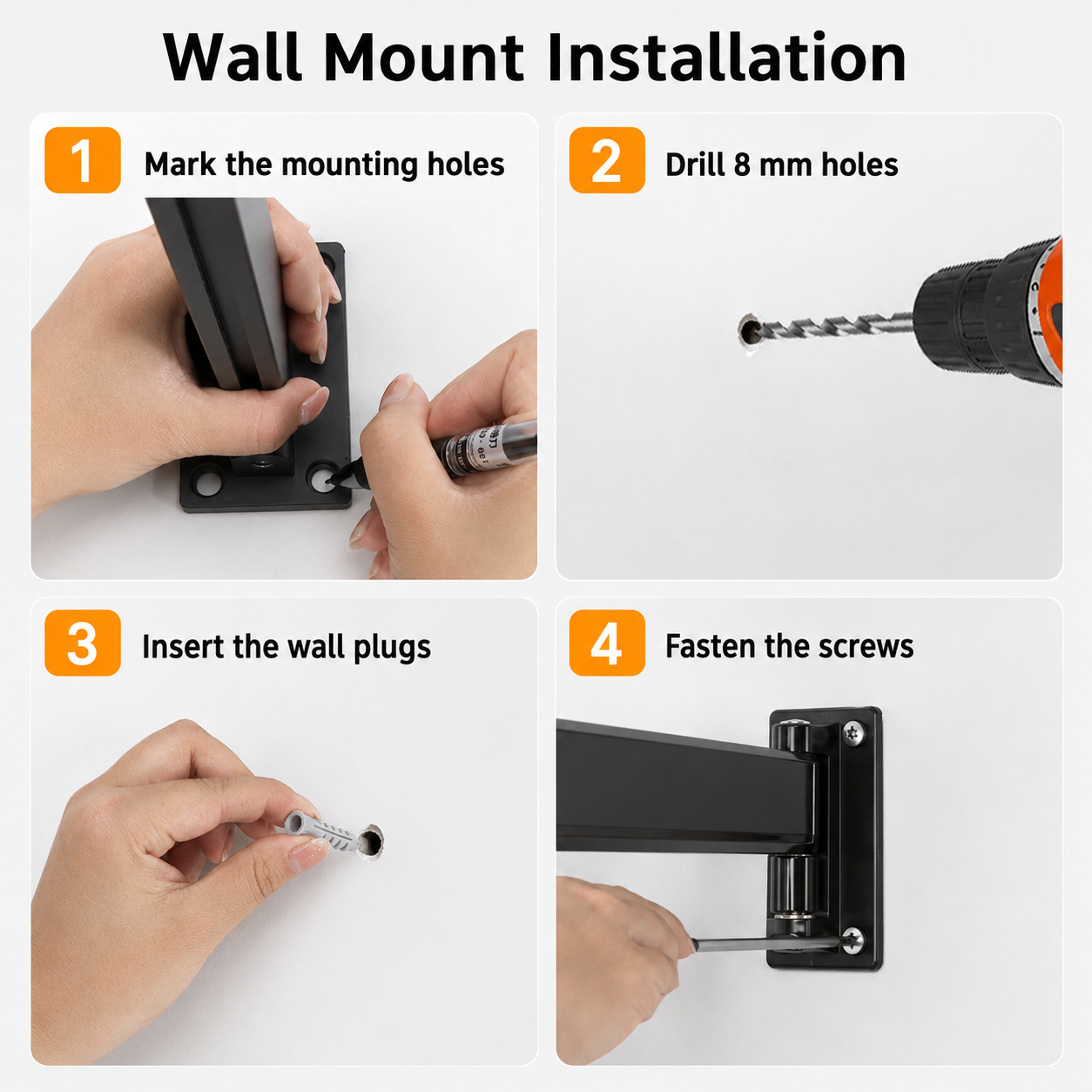 Wall Mount Installation

1 Mark the mounting holes

2 Drill 8 mm holes

3 Insert the wall plugs

4 Fasten the screws