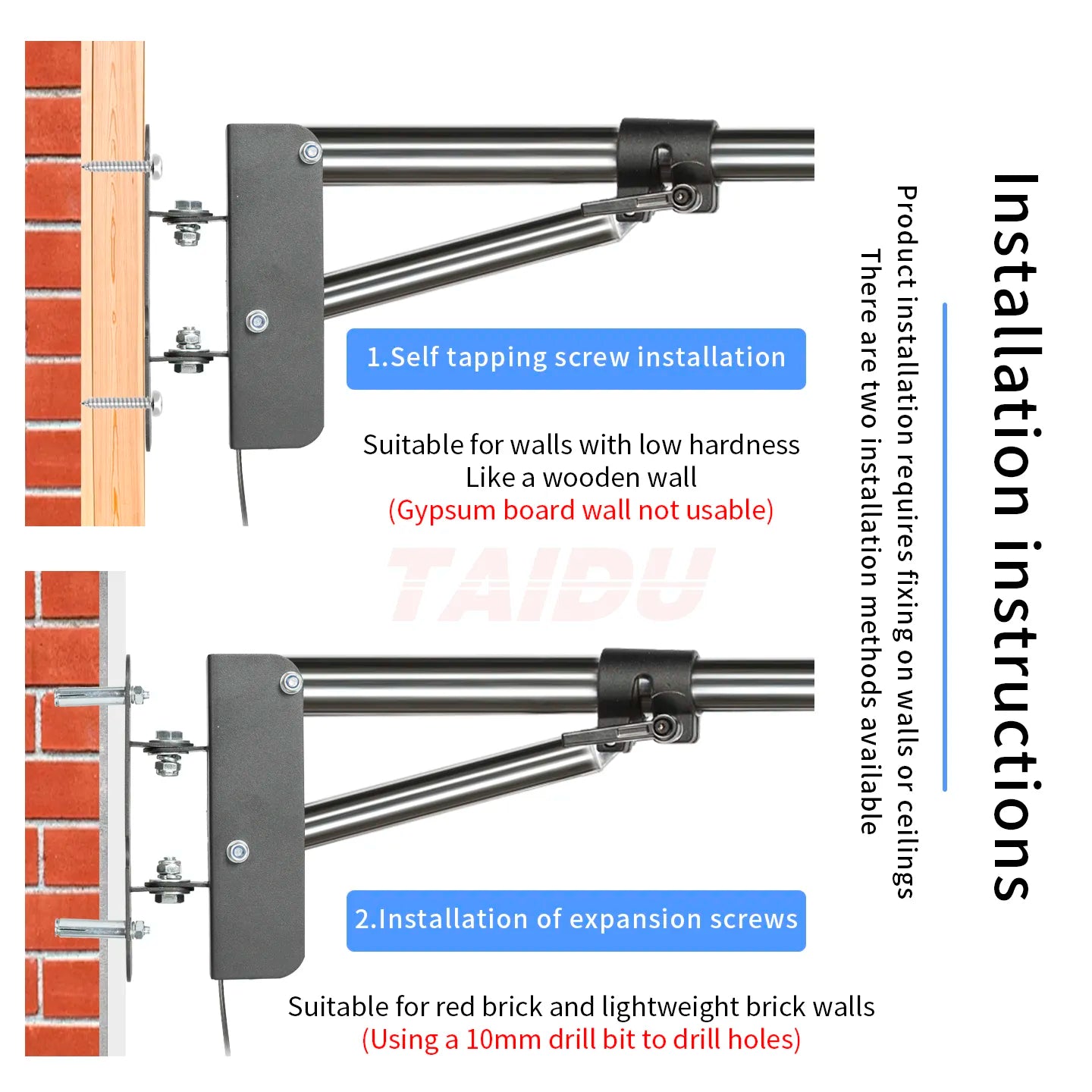 Installation instructions

Product installation requires fixing on walls or ceilings
There are two installation methods available

1.Self tapping screw installation

Suitable for walls with low hardness
Like a wooden wall
(Gypsum board wall not usable)

TAIDU

2.Installation of expansion screws

Suitable for red brick and lightweight brick walls
(Using a 10mm drill bit to drill holes)